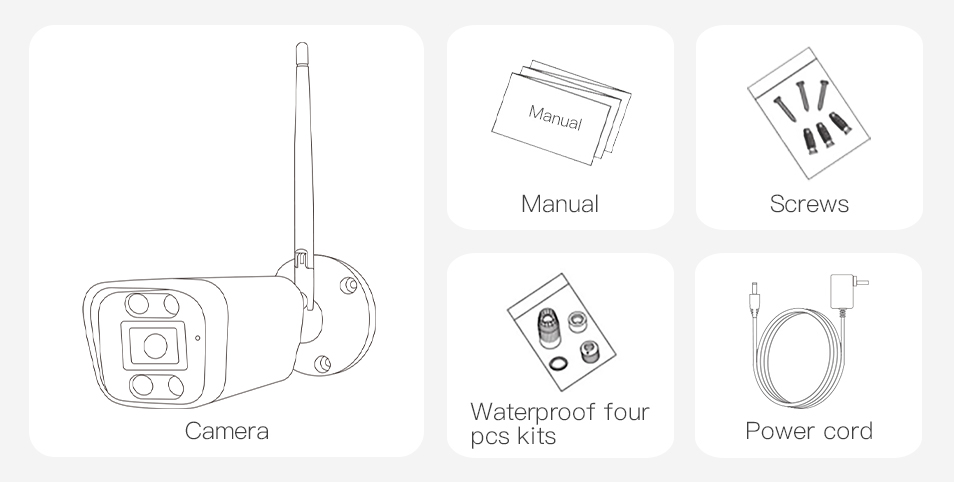 Camera

Manual

Manual

Screws

Waterproof four pcs kits

Power cord