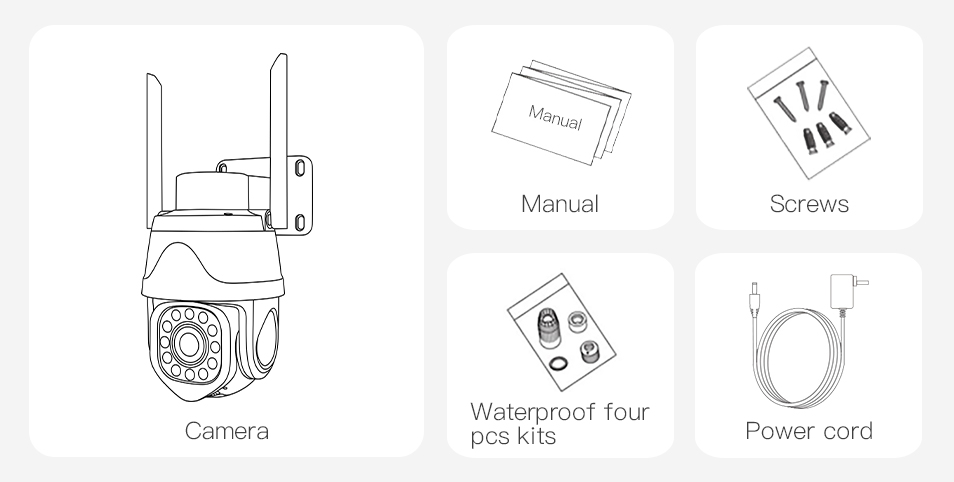 Camera

Manual

Manual

Screws

Waterproof four pcs kits

Power cord