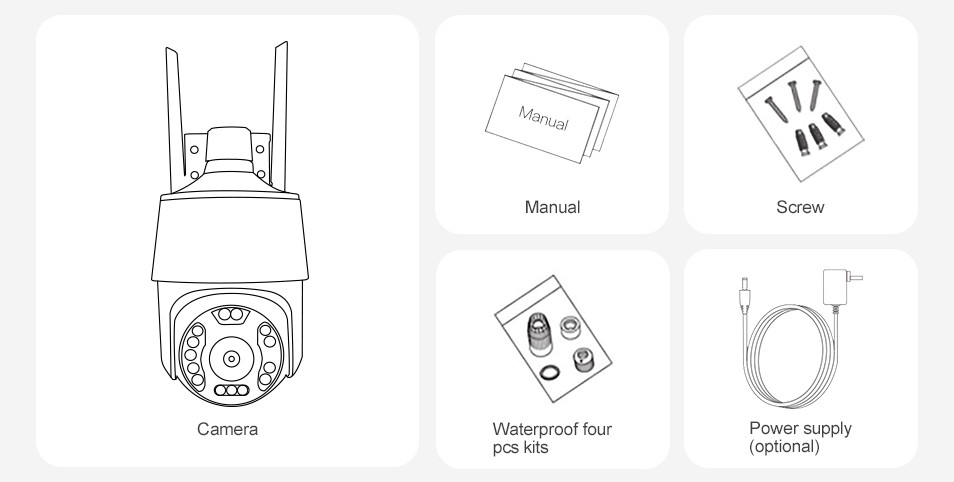 Camera

Manual

Manual

Screw

Waterproof four pcs kits

Power supply (optional)