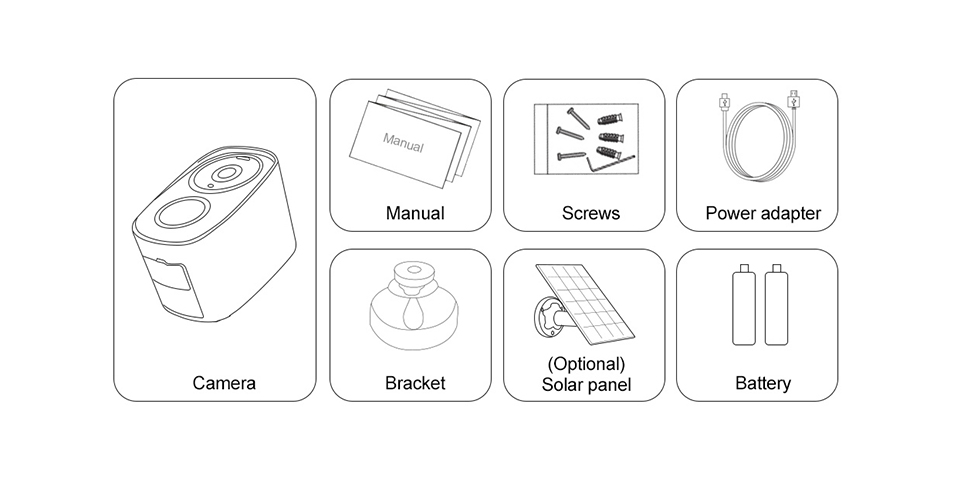 Camera

Manual

Manual

Screws

Power adapter

Bracket

(Optional)
Solar panel

Battery