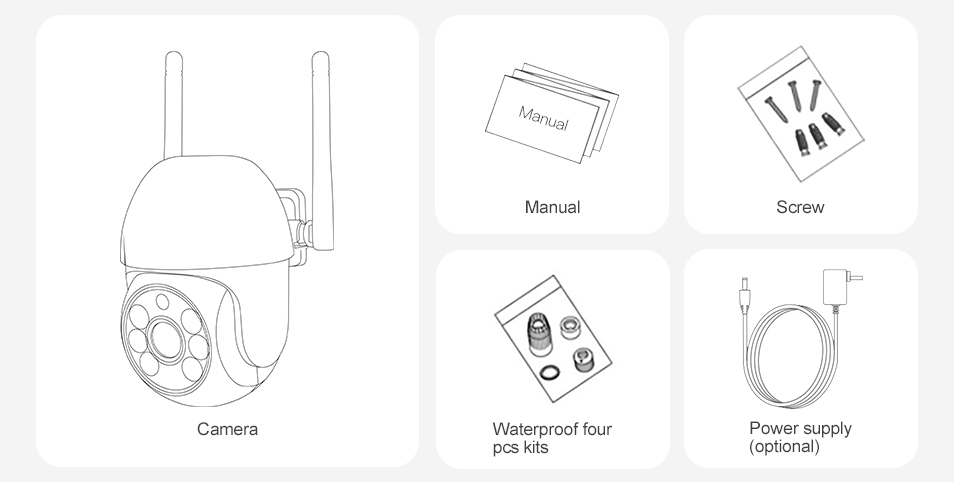 Camera

Manual

Manual

Screw

Waterproof four pcs kits

Power supply (optional)