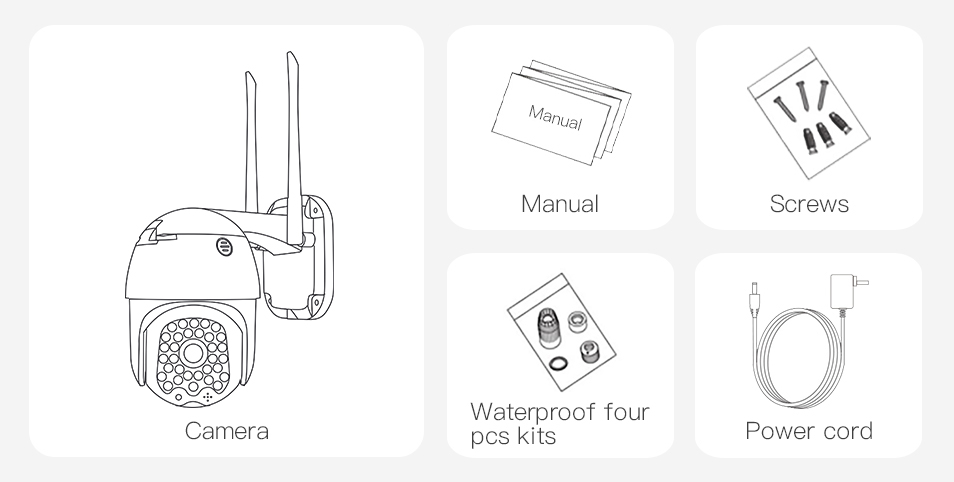 Camera

Manual

Manual

Screws

Waterproof four pcs kits

Power cord