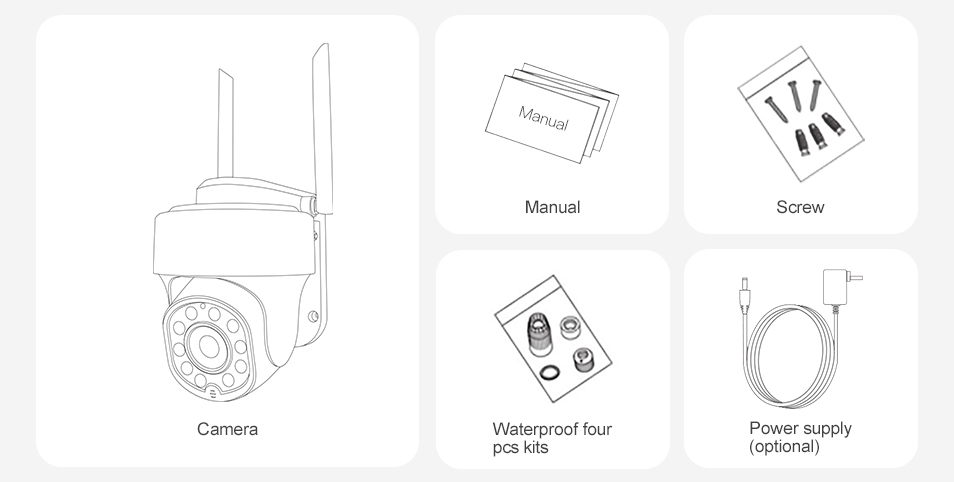 Camera

Manual

Manual

Screw

Waterproof four pcs kits

Power supply (optional)