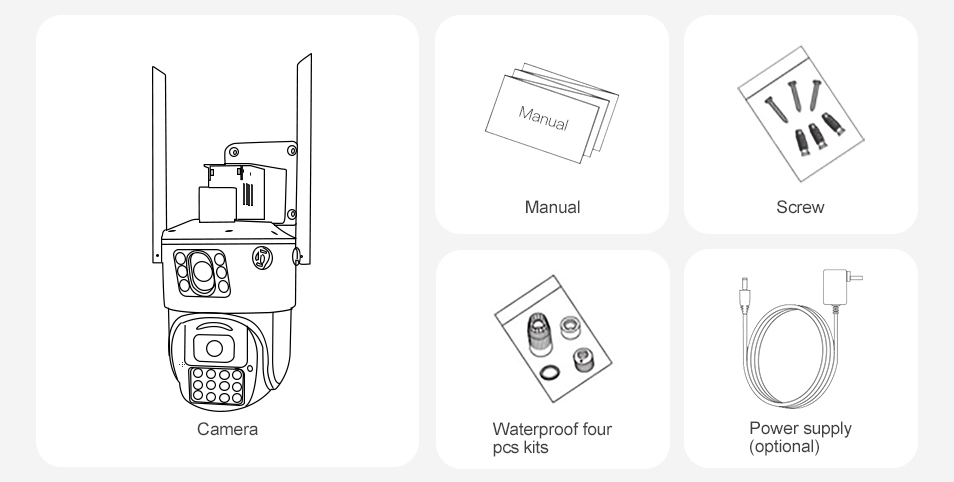 Camera

Manual

Manual

Screw

Waterproof four pcs kits

Power supply (optional)